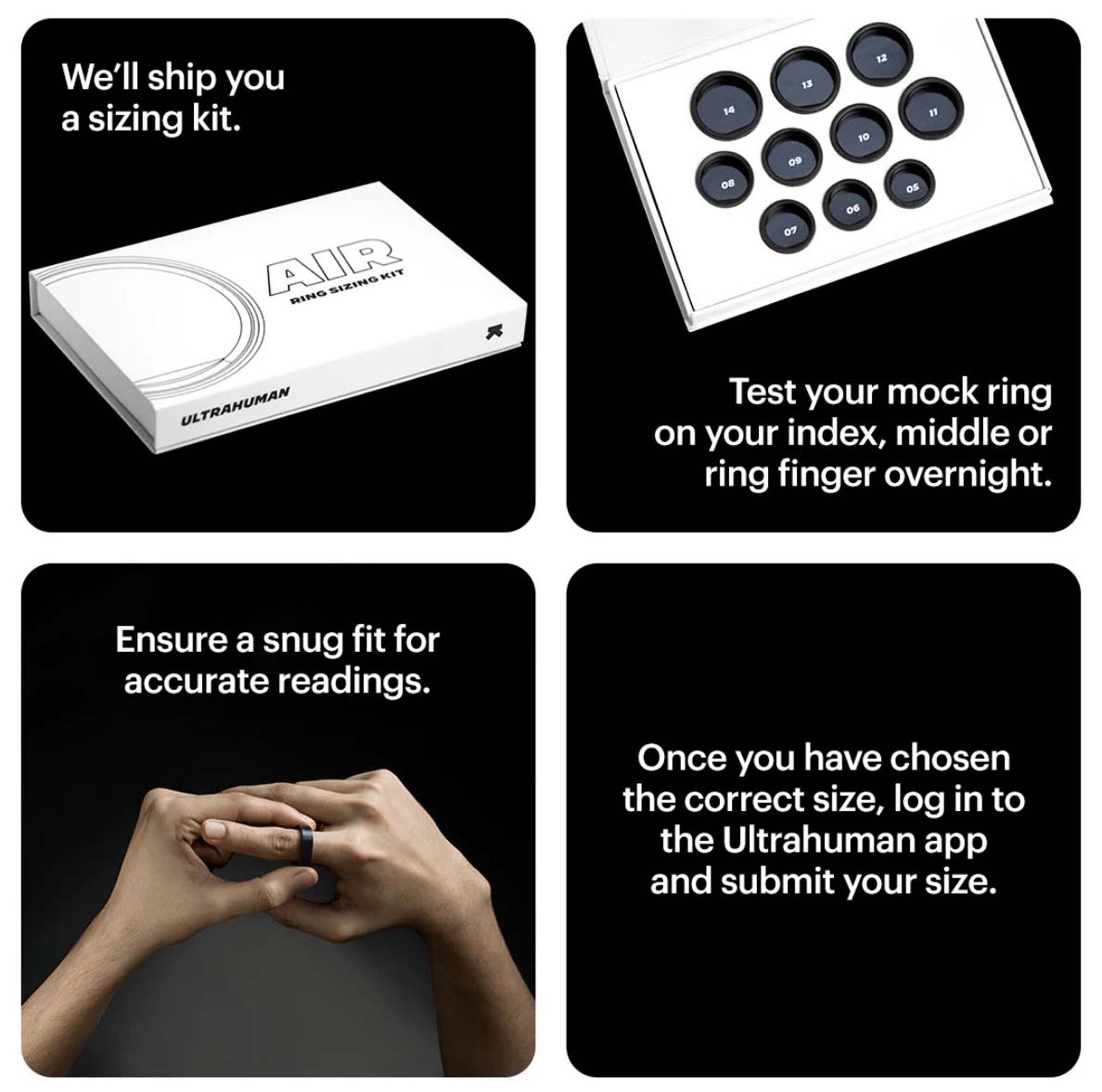 We'll ship you a sizing kit.

AIR
RING SIZING KIT

ULTRAHUMAN

12
13
14
11
10
09
08
05
06
07

Test your mock ring on your index, middle or ring finger overnight.

Ensure a snug fit for accurate readings.

Once you have chosen the correct size, log in to the Ultrahuman app and submit your size.